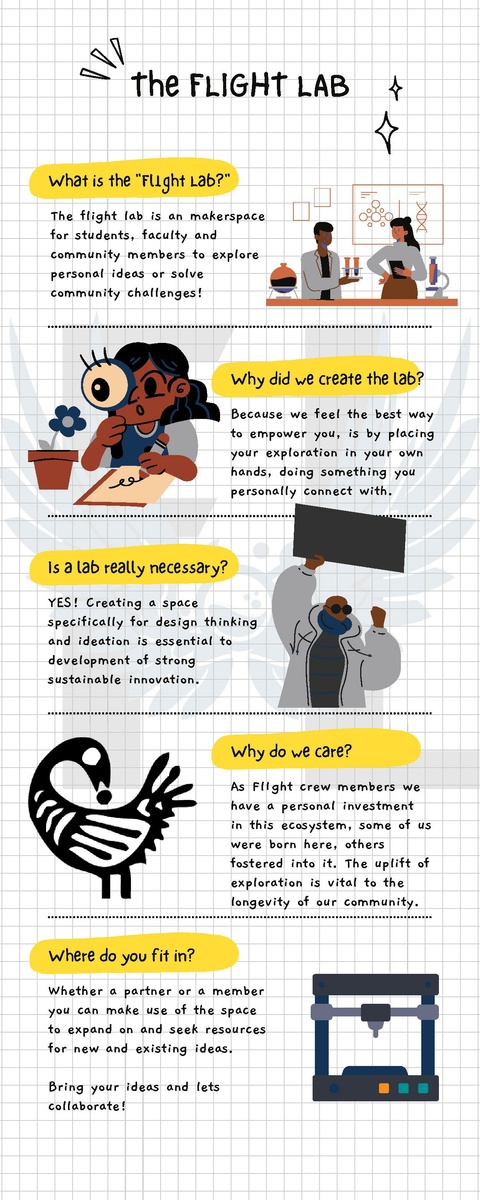 the FLIGHT LAB

What is the "Flight Lab?"

The flight lab is an makerspace for students, faculty and community members to explore personal ideas or solve community challenges!

Why did we create the lab?

Because we feel the best way to empower you, is by placing your exploration in your own hands, doing something you personally connect with.

Is a lab really necessary?

YES! Creating a space specifically for design thinking and ideation is essential to development of strong sustainable innovation.

Why do we care?

As Flight crew members we have a personal investment in this ecosystem, some of us were born here, others fostered into it. The uplift of exploration is vital to the longevity of our community.

Where do you fit in?

Whether a partner or a member you can make use of the space to expand on and seek resources for new and existing ideas.

Bring your ideas and lets collaborate!